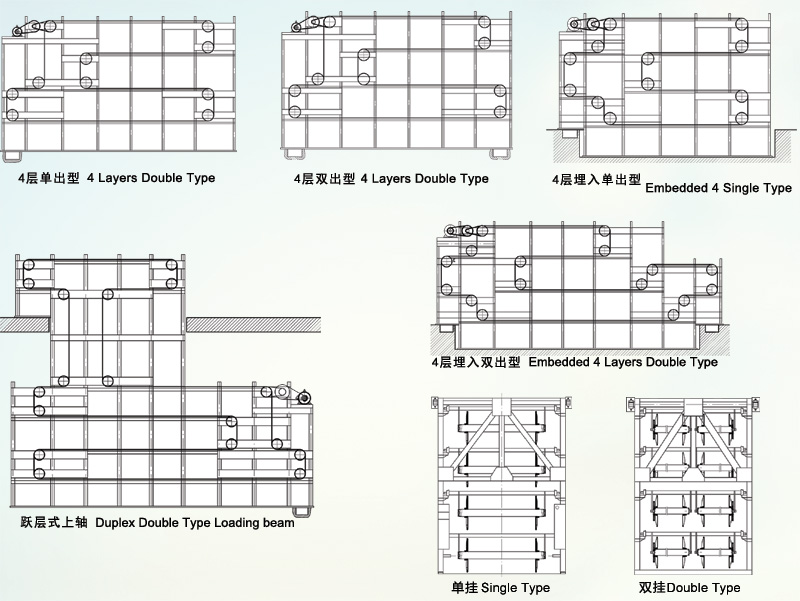 4层单出型 4 Layers Double Type

4层双出型 4 Layers Double Type

4层埋入单出型 Embedded 4 Single Type

4层埋入双出型 Embedded 4 Layers Double Type

跃层式上轴 Duplex Double Type Loading beam

单挂 Single Type

双挂Double Type